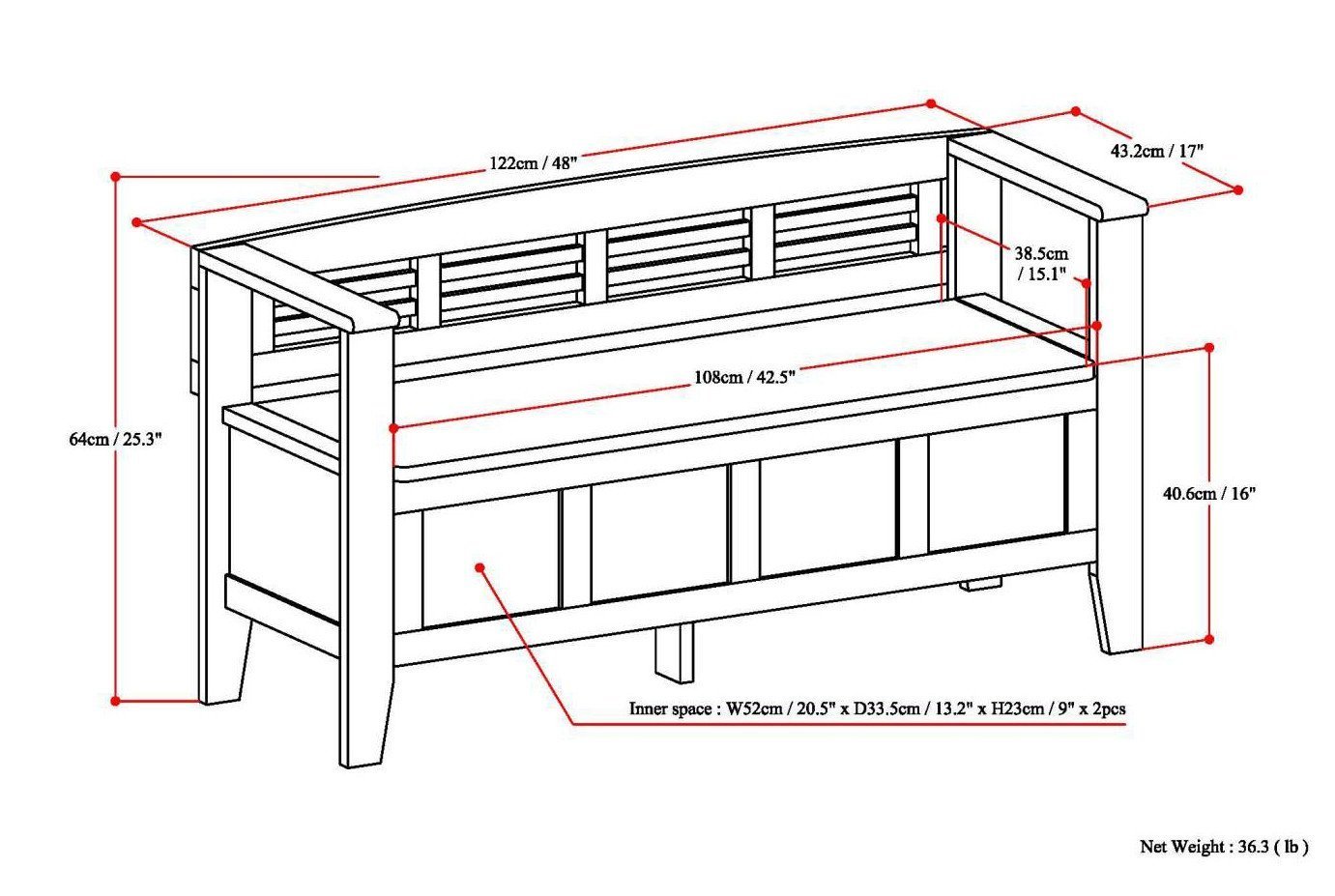 122cm / 48"

43.2cm / 17"

38.5cm / 15.1"

64cm / 25.3"

108cm / 42.5"

40.6cm / 16"

Inner space : W52cm / 20.5" x D33.5cm / 13.2" x H23cm / 9" x 2pcs

Net Weight : 36.3 ( lb )