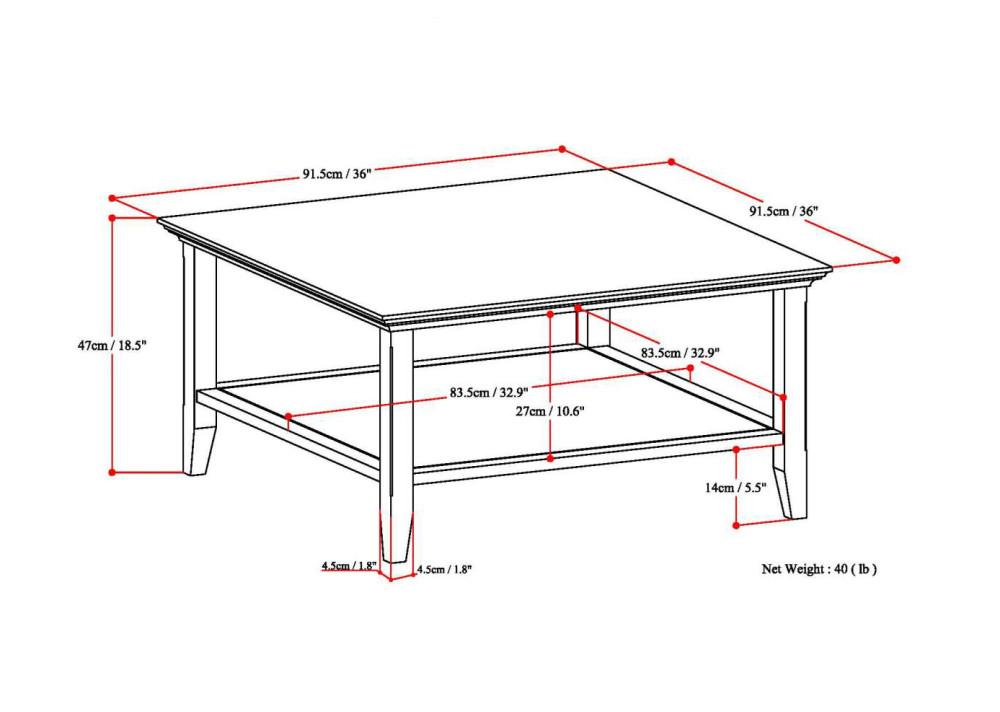 91.5cm / 36"

91.5cm / 36"

47cm / 18.5"

83.5cm / 32.9"

83.5cm / 32.9"

27cm / 10.6"

14cm / 5.5"

4.5cm / 1.8"

4.5cm / 1.8"

Net Weight : 40 ( lb )