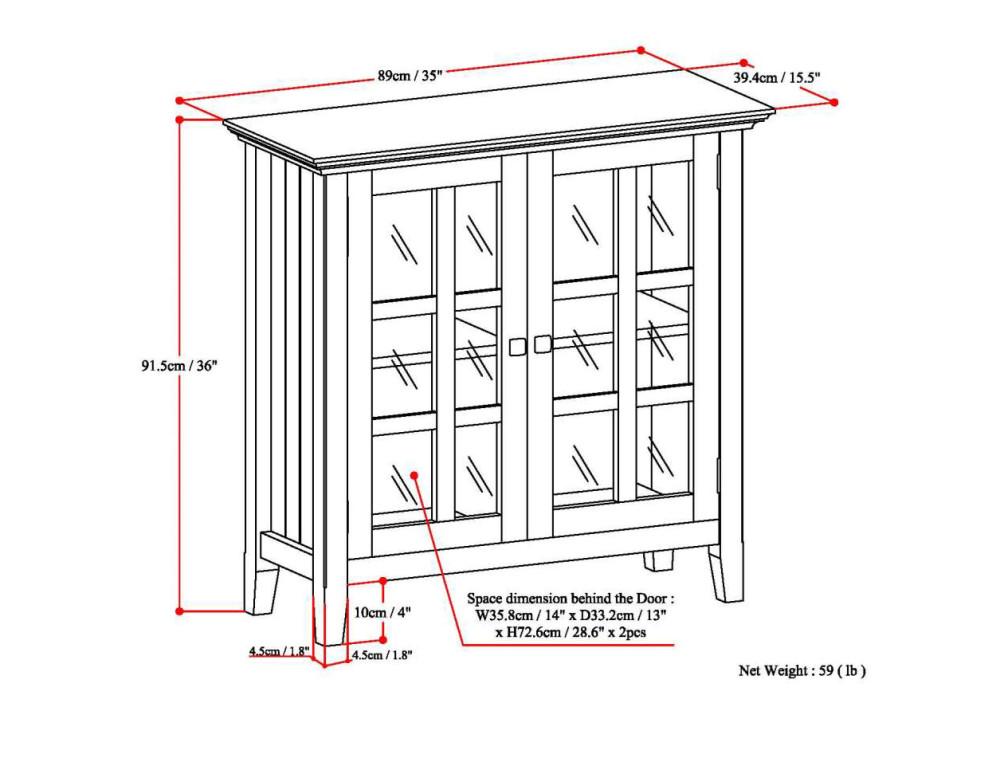 89cm / 35"

39.4cm / 15.5"

91.5cm / 36"

10cm / 4"

4.5cm / 1.8"

4.5cm / 1.8"

Space dimension behind the Door : W35.8cm / 14" x D33.2cm / 13" x H72.6cm / 28.6" x 2pcs

Net Weight : 59 ( lb )