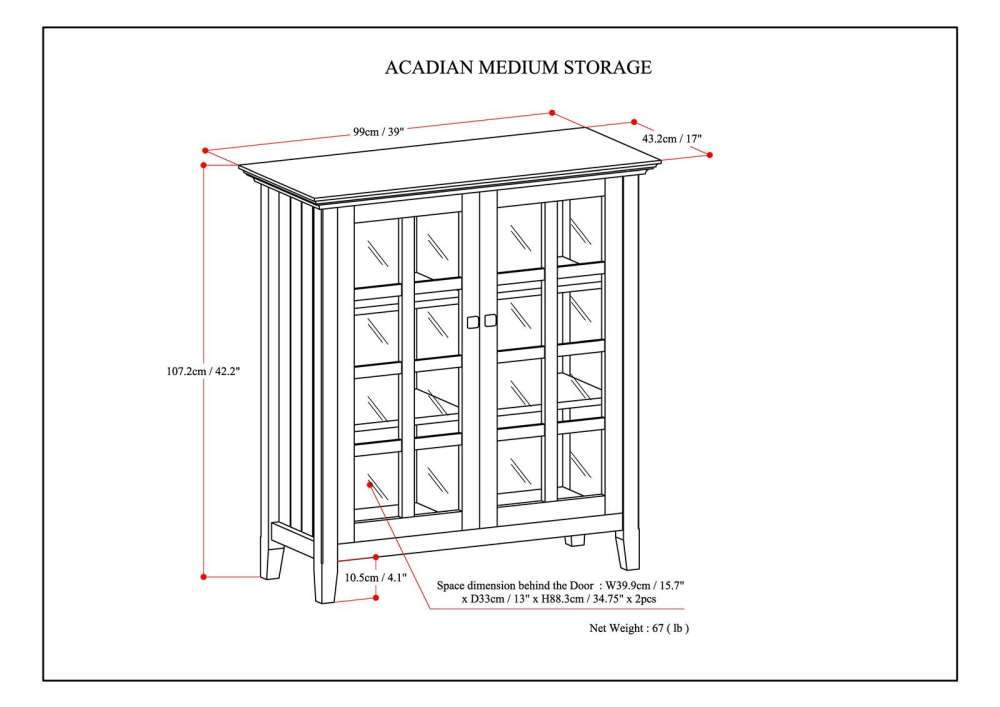 ACADIAN MEDIUM STORAGE

99cm / 39"

43.2cm / 17"

107.2cm / 42.2"

10.5cm / 4.1"

Space dimension behind the Door : W39.9cm / 15.7" x D33cm / 13" x H88.3cm / 34.75" x 2pcs

Net Weight : 67 ( lb )