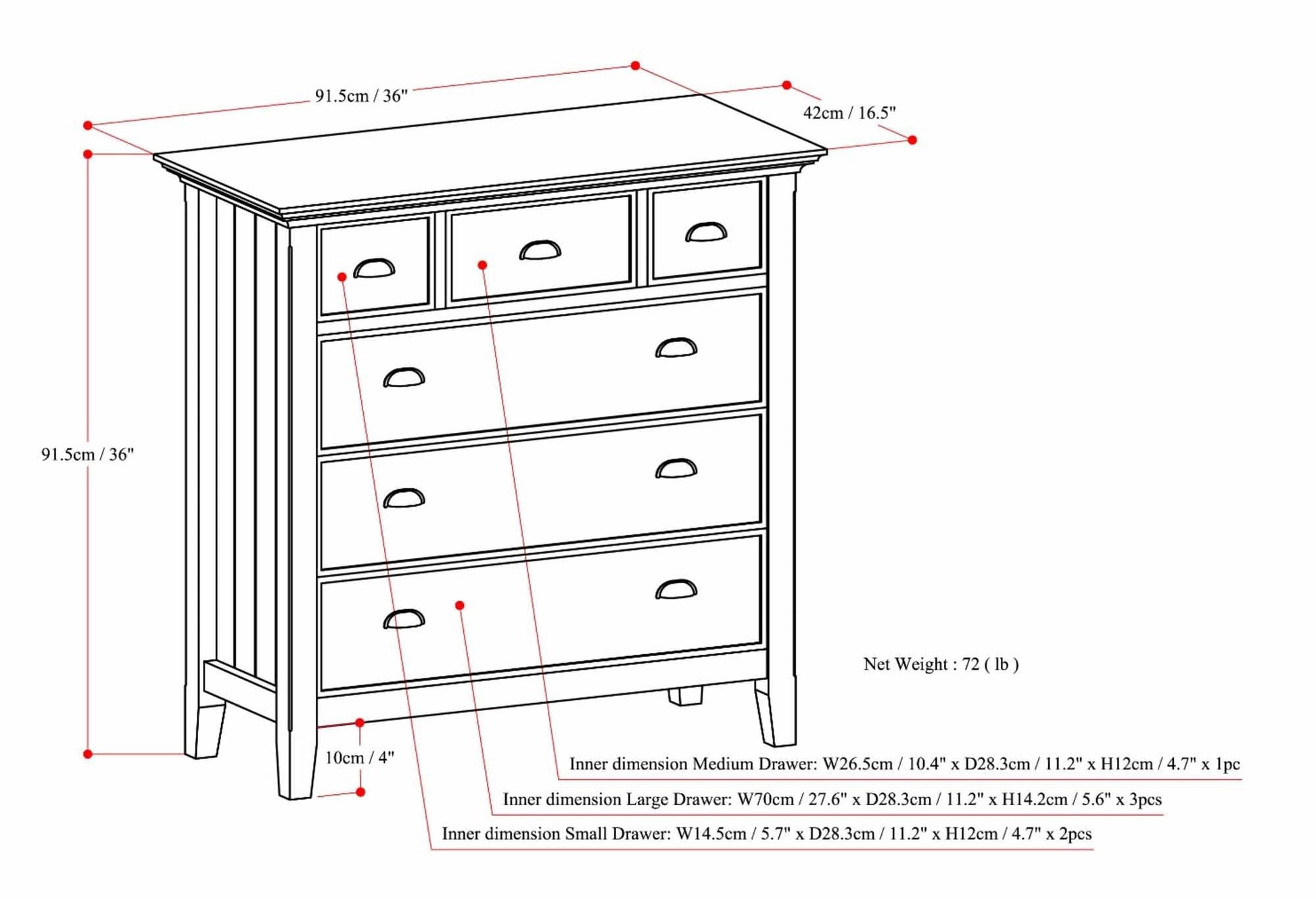 91.5cm / 36"

42cm / 16.5"

91.5cm / 36"

Net Weight : 72 ( lb )

10cm / 4"

Inner dimension Medium Drawer: W26.5cm / 10.4" x D28.3cm / 11.2" x H12cm / 4.7" x 1pc

Inner dimension Large Drawer: W70cm / 27.6" x D28.3cm / 11.2" x H14.2cm / 5.6" x 3pcs

Inner dimension Small Drawer: W14.5cm / 5.7" x D28.3cm / 11.2" x H12cm / 4.7" x 2pcs