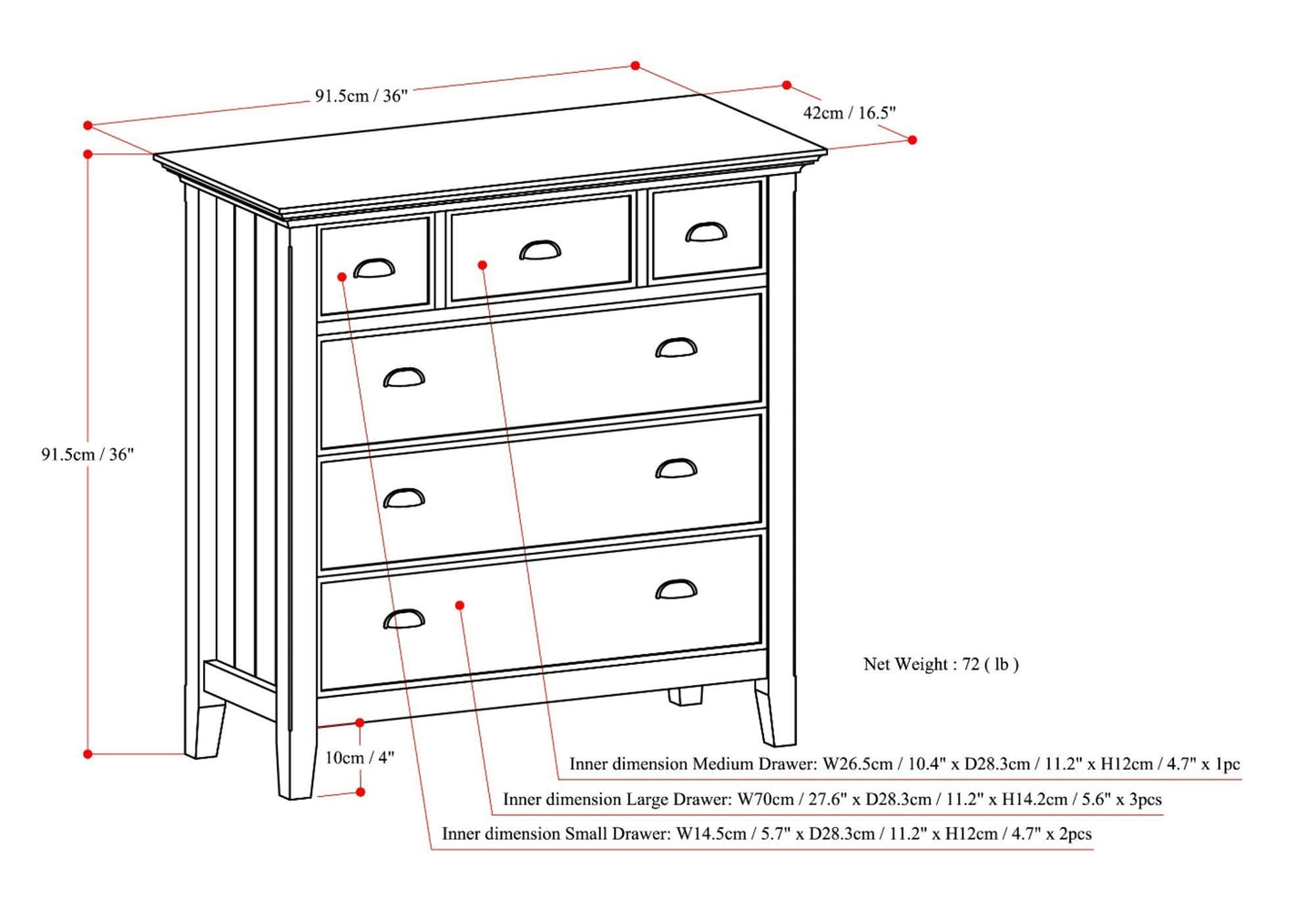 91.5cm / 36"

42cm / 16.5"

91.5cm / 36"

Net Weight : 72 ( lb )

10cm / 4"

Inner dimension Medium Drawer: W26.5cm / 10.4" x D28.3cm / 11.2" x H12cm / 4.7" x 1pc

Inner dimension Large Drawer: W70cm / 27.6" x D28.3cm / 11.2" x H14.2cm / 5.6" x 3pcs

Inner dimension Small Drawer: W14.5cm / 5.7" x D28.3cm / 11.2" x H12cm / 4.7" x 2pcs