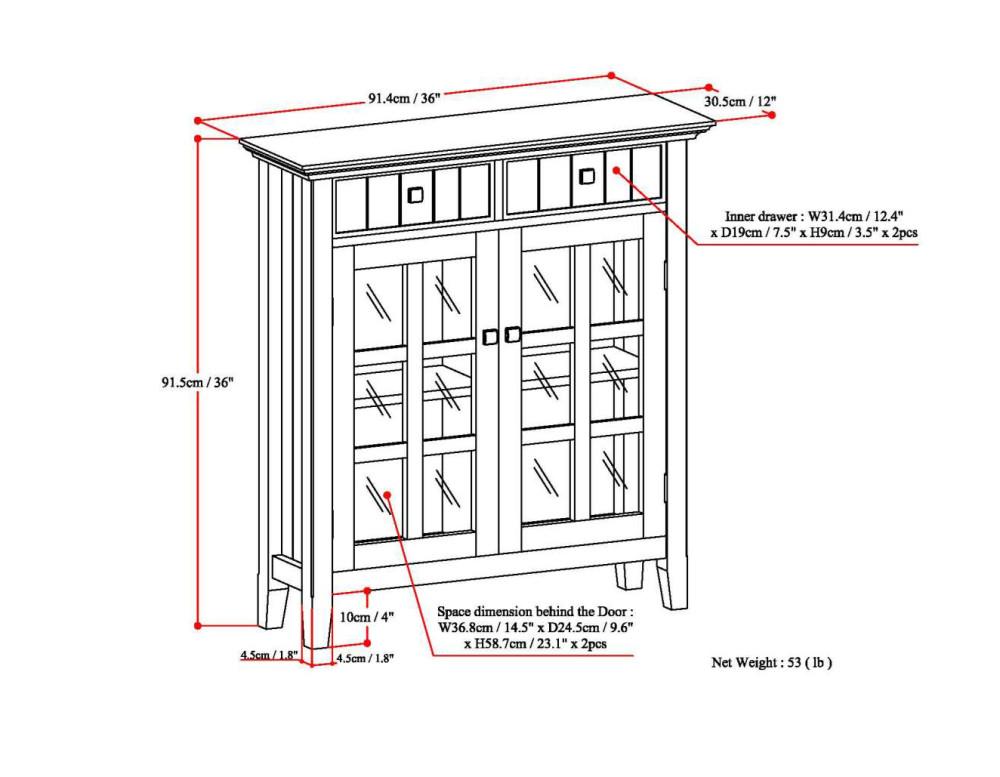 91.4cm / 36"

30.5cm / 12"

Inner drawer : W31.4cm / 12.4" x D19cm / 7.5" x H9cm / 3.5" x 2pcs

91.5cm / 36"

10cm / 4"

Space dimension behind the Door : W36.8cm / 14.5" x D24.5cm / 9.6" x H58.7cm / 23.1" x 2pcs

4.5cm / 1.8"

4.5cm / 1.8"

Net Weight : 53 ( lb )