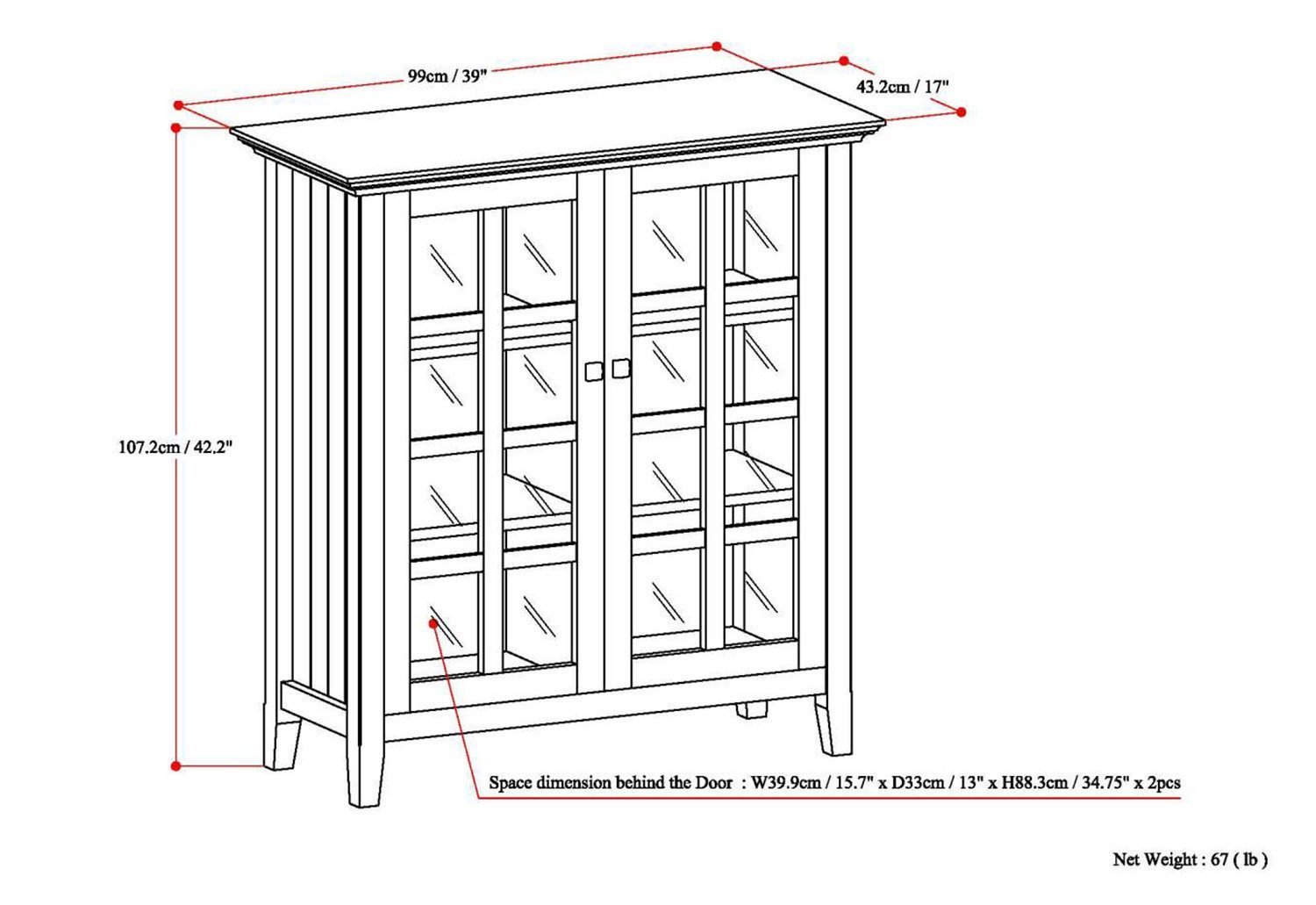 99cm / 39"

43.2cm / 17"

107.2cm / 42.2"

Space dimension behind the Door : W39.9cm / 15.7" x D33cm / 13" x H88.3cm / 34.75" x 2pcs

Net Weight : 67 ( lb )